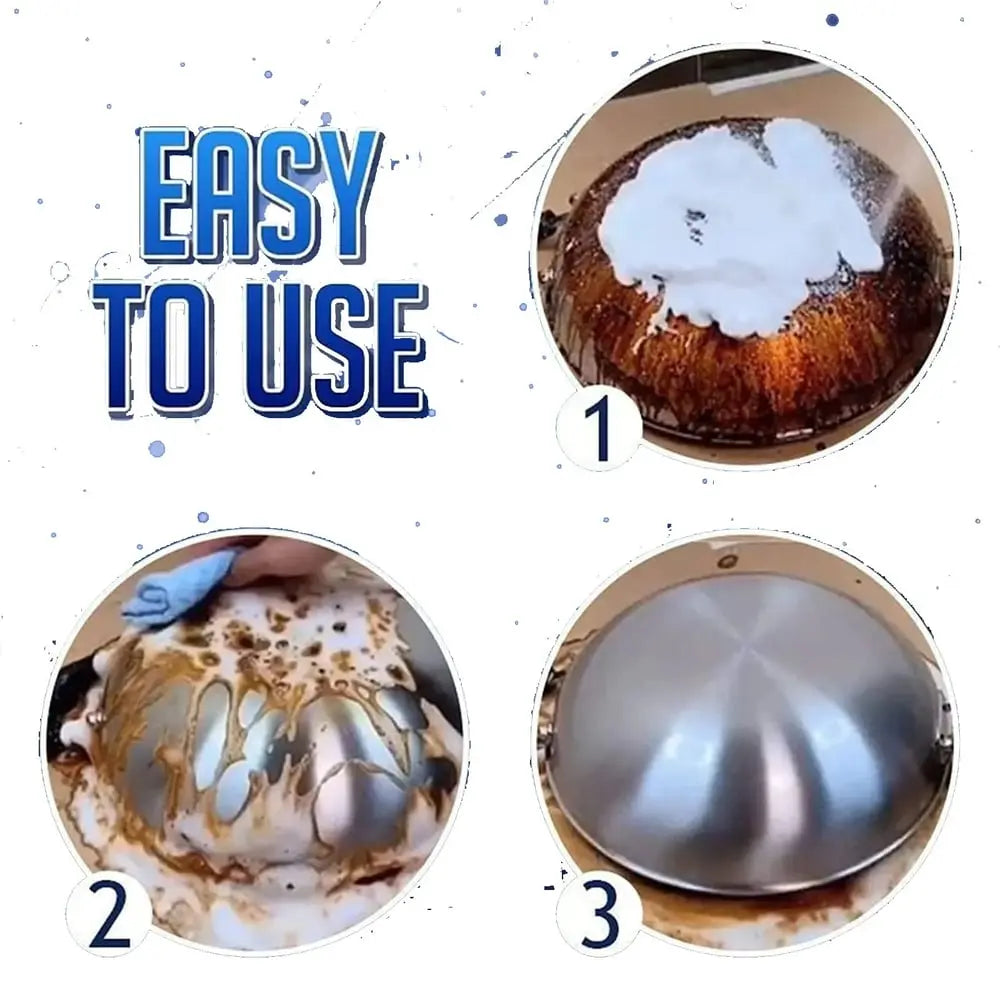 EASY TO USE

1

2

3