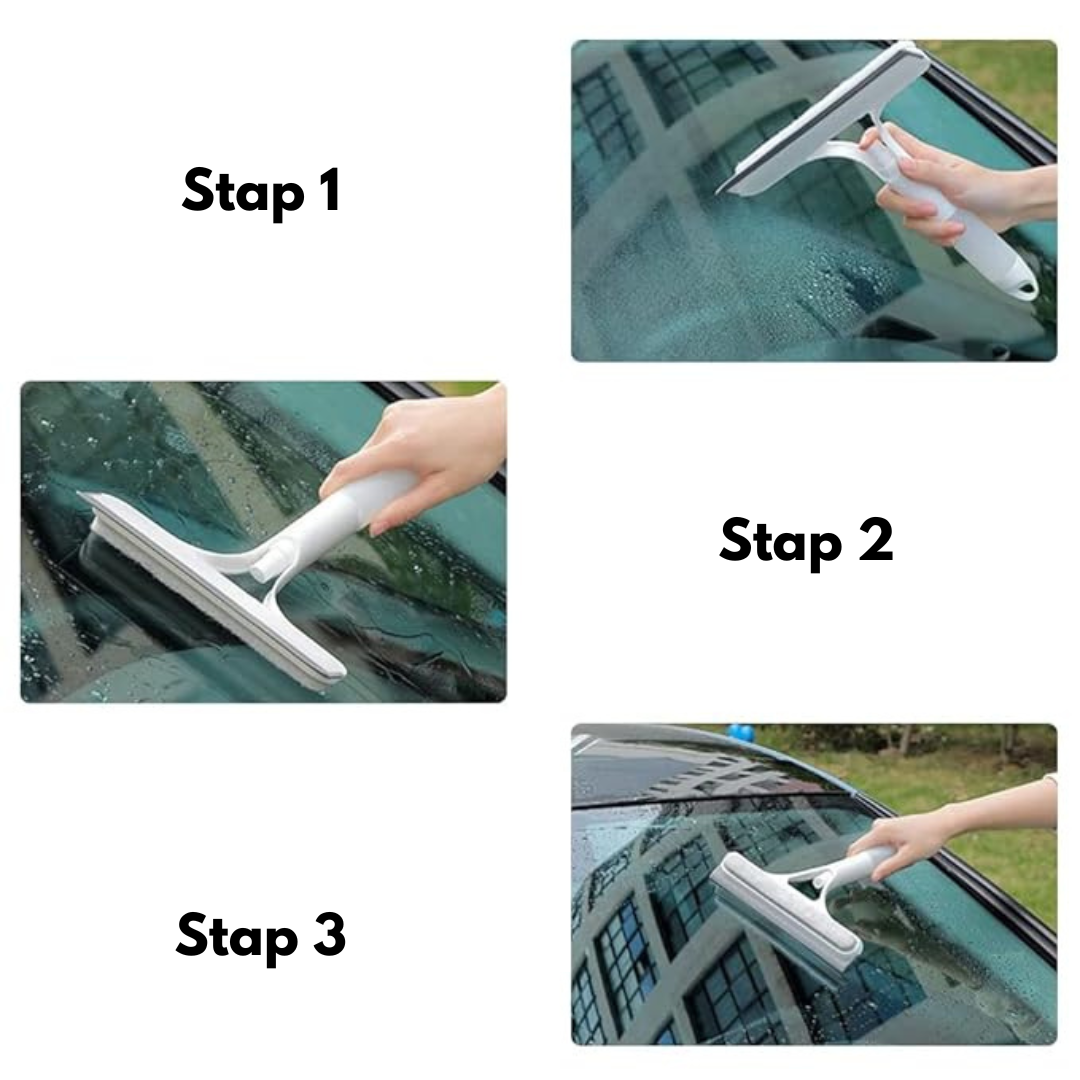 Stap 1

Stap 2

Stap 3