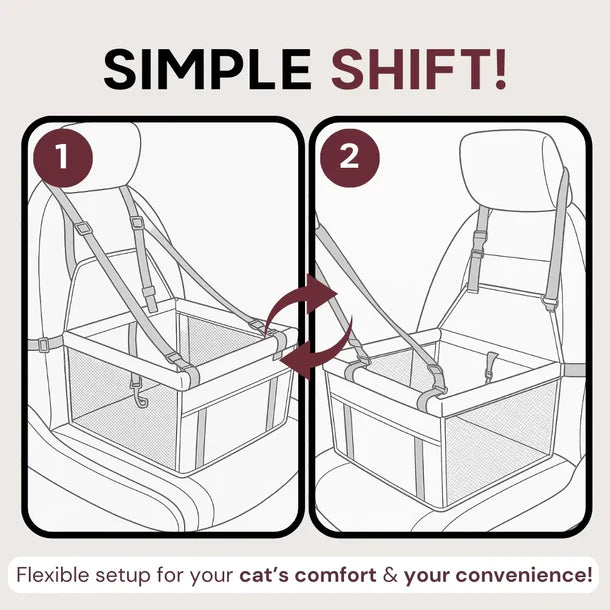 SIMPLE SHIFT!

1

2

Flexible setup for your cat's comfort & your convenience!