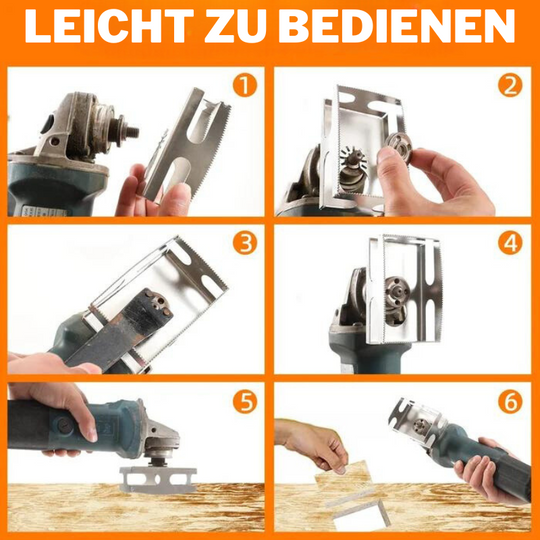 LEICHT ZU BEDIENEN

1

2

3

4

5

6