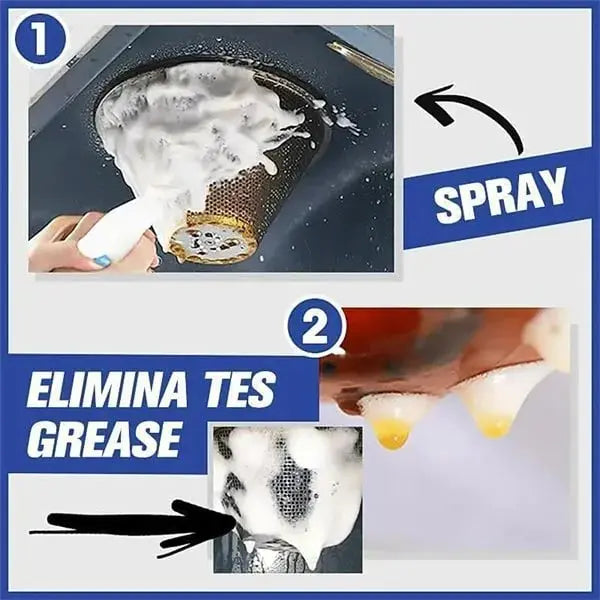 1

SPRAY

2

ELIMINA TES GREASE