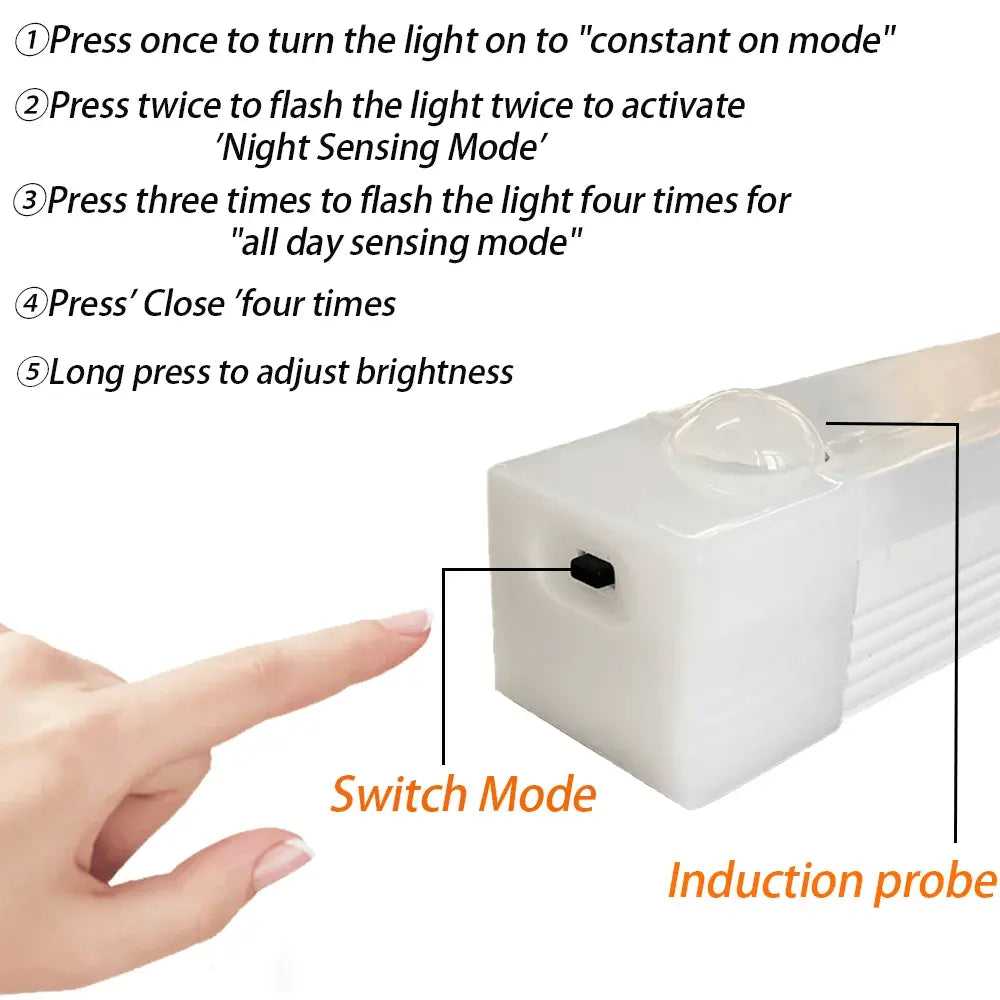 ①Press once to turn the light on to "constant on mode"

②Press twice to flash the light twice to activate 'Night Sensing Mode'

③Press three times to flash the light four times for "all day sensing mode"

④Press' Close 'four times

⑤Long press to adjust brightness

Switch Mode

Induction probe